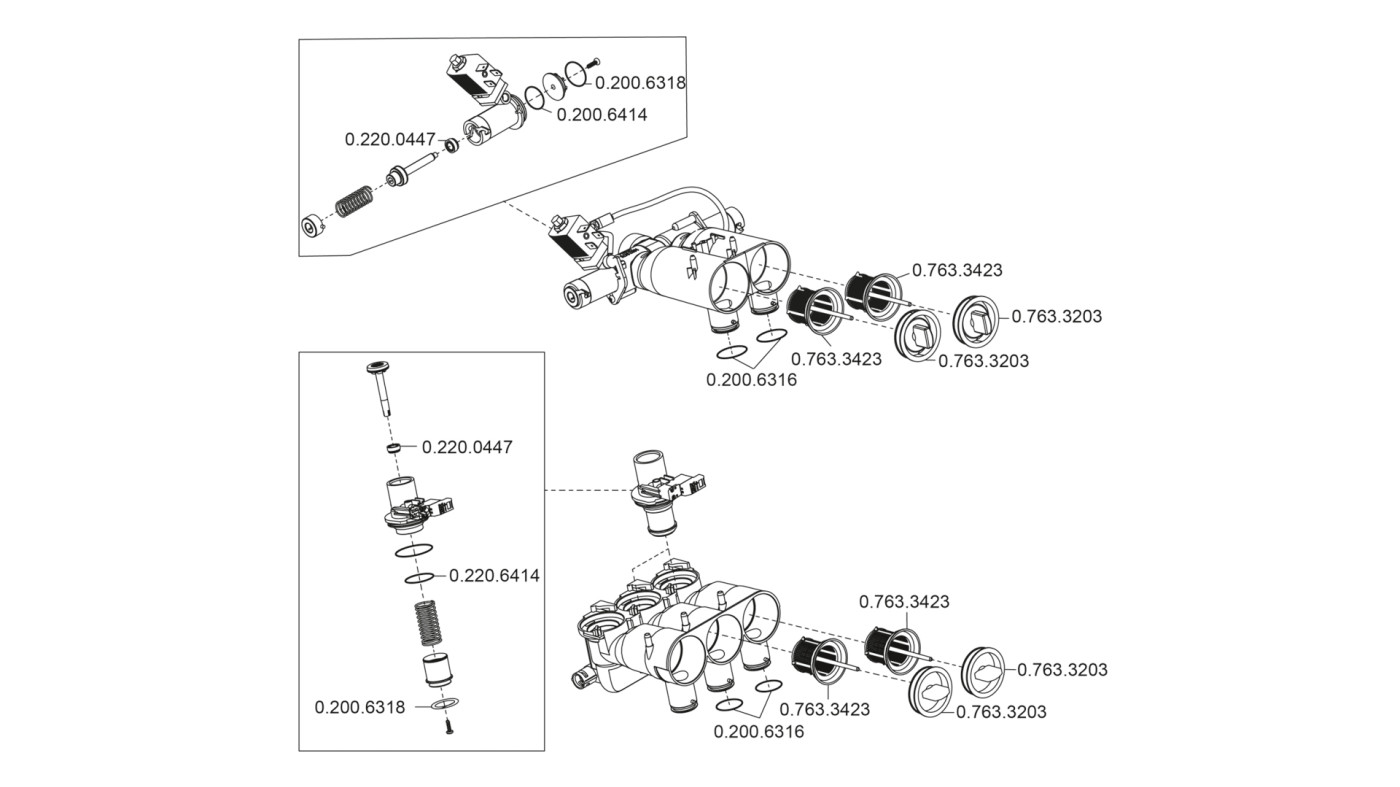 0.200.6318
0.200.6414
0.220.0447
0.763.3423
0.763.3203
0.763.3423
0.763.3203
0.200.6316
0.220.0447
0.220.6414
0.200.6318
0.763.3423
0.763.3203
0.763.3423
0.763.3203
0.200.6316